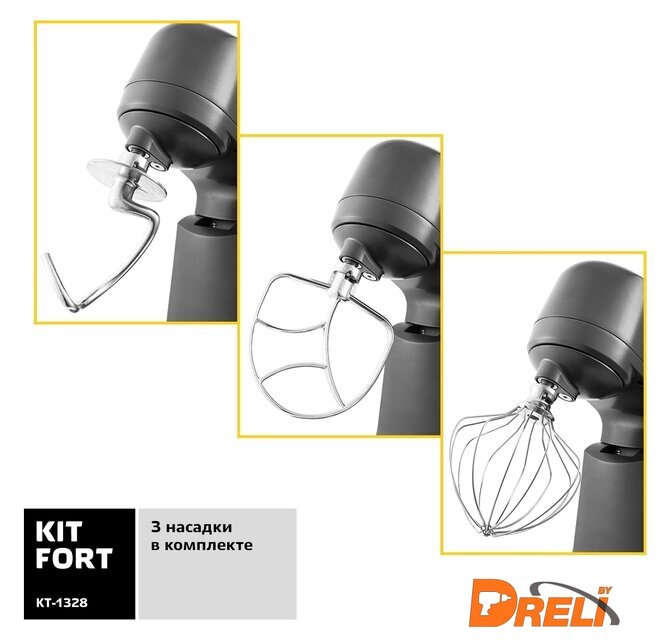 KIT FORT

KT-1328

3 насадки в комплекте

DRELI BY