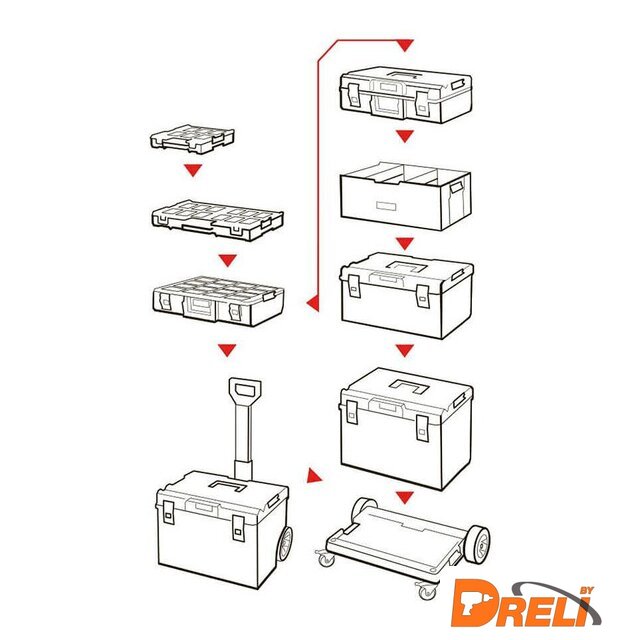 DRELI BY