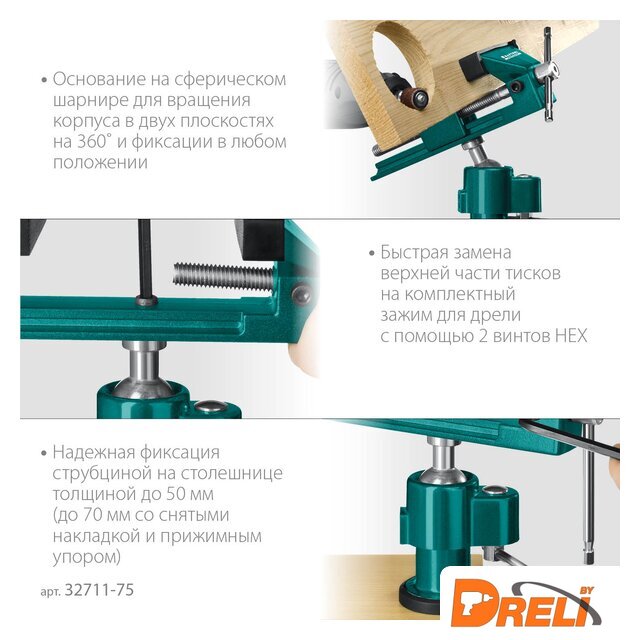 • Основание на сферическом шарнире для вращения корпуса в двух плоскостях на 360° и фиксации в любом положении

• Быстрая замена верхней части тисков на комплектный зажим для дрели с помощью 2 винтов HEX

• Надежная фиксация струбциной на столешнице толщиной до 50 мм (до 70 мм со снятыми накладкой и прижимным упором)

арт. 32711-75

DRELI BY