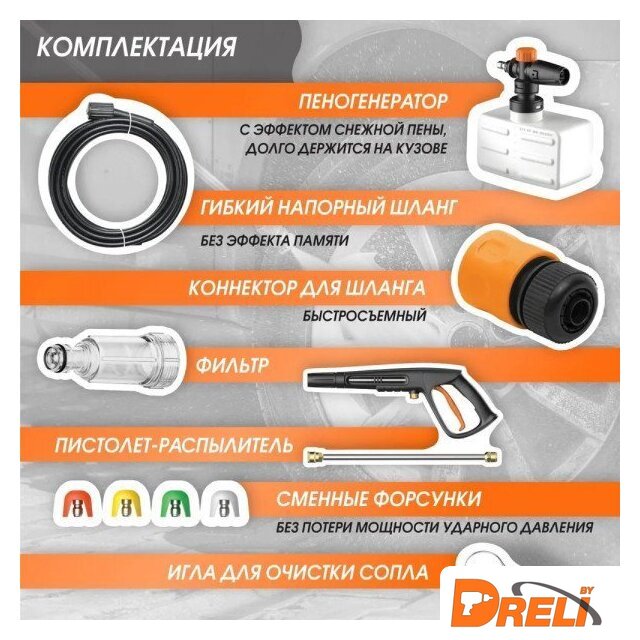 КОМПЛЕКТАЦИЯ

ПЕНОГЕНЕРАТОР

С ЭФФЕКТОМ СНЕЖНОЙ ПЕНЫ, ДОЛГО ДЕРЖИТСЯ НА КУЗОВЕ

ГИБКИЙ НАПОРНЫЙ ШЛАНГ

БЕЗ ЭФФЕКТА ПАМЯТИ

КОННЕКТОР ДЛЯ ШЛАНГА

БЫСТРОСЪЕМНЫЙ

ФИЛЬТР

ПИСТОЛЕТ-РАСПЫЛИТЕЛЬ

СМЕННЫЕ ФОРСУНКИ

БЕЗ ПОТЕРИ МОЩНОСТИ УДАРНОГО ДАВЛЕНИЯ

ИГЛА ДЛЯ ОЧИСТКИ СОПЛА

DRELI BY