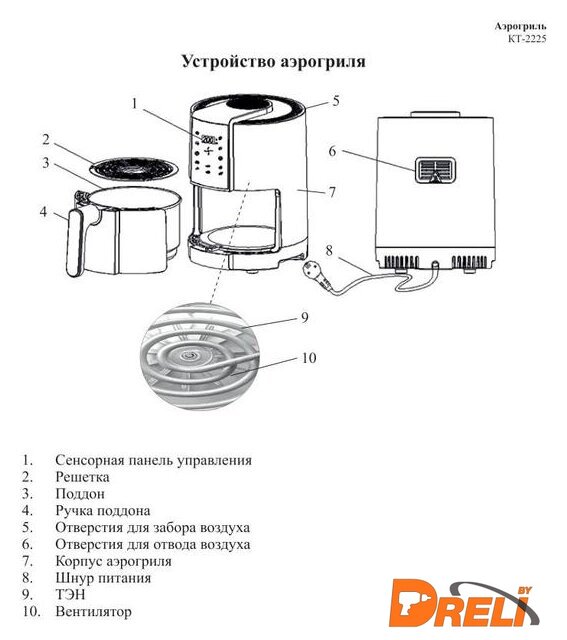 Аэрогриль
КТ-2225

Устройство аэрогриля

1
2
3
4
5
6
7
8
9
10

1. Сенсорная панель управления
2. Решетка
3. Поддон
4. Ручка поддона
5. Отверстия для забора воздуха
6. Отверстия для отвода воздуха
7. Корпус аэрогриля
8. Шнур питания
9. ТЭН
10. Вентилятор

DRELI BY