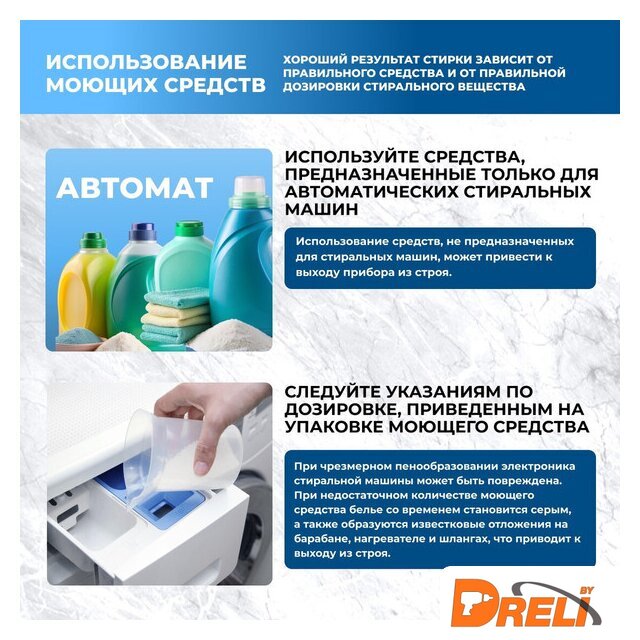 ИСПОЛЬЗОВАНИЕ МОЮЩИХ СРЕДСТВ

ХОРОШИЙ РЕЗУЛЬТАТ СТИРКИ ЗАВИСИТ ОТ ПРАВИЛЬНОГО СРЕДСТВА И ОТ ПРАВИЛЬНОЙ ДОЗИРОВКИ СТИРАЛЬНОГО ВЕЩЕСТВА

АВТОМАТ

ИСПОЛЬЗУЙТЕ СРЕДСТВА, ПРЕДНАЗНАЧЕННЫЕ ТОЛЬКО ДЛЯ АВТОМАТИЧЕСКИХ СТИРАЛЬНЫХ МАШИН

Использование средств, не предназначенных для стиральных машин, может привести к выходу прибора из строя.

СЛЕДУЙТЕ УКАЗАНИЯМ ПО ДОЗИРОВКЕ, ПРИВЕДЕННЫМ НА УПАКОВКЕ МОЮЩЕГО СРЕДСТВА

При чрезмерном пенообразовании электроника стиральной машины может быть повреждена. При недостаточном количестве моющего средства белье со временем становится серым, а также образуются известковые отложения на барабане, нагревателе и шлангах, что приводит к выходу из строя.

DRELI BY