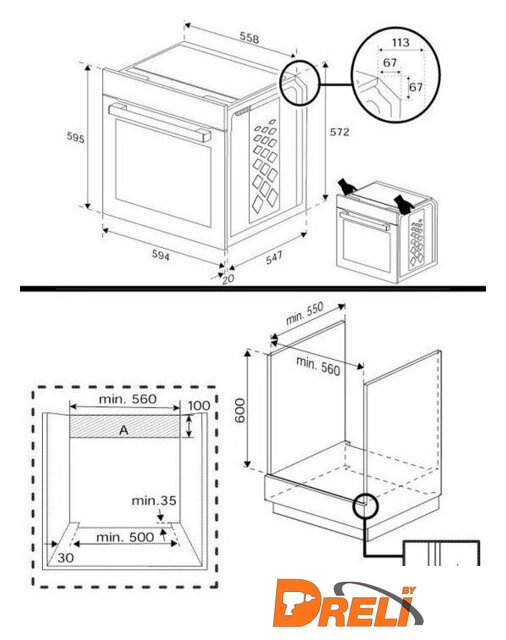 558

113

67

67

595

572

594

547

20

min. 550

min. 560

600

min. 560

100

A

min.35

min. 500

30

DRELI BY