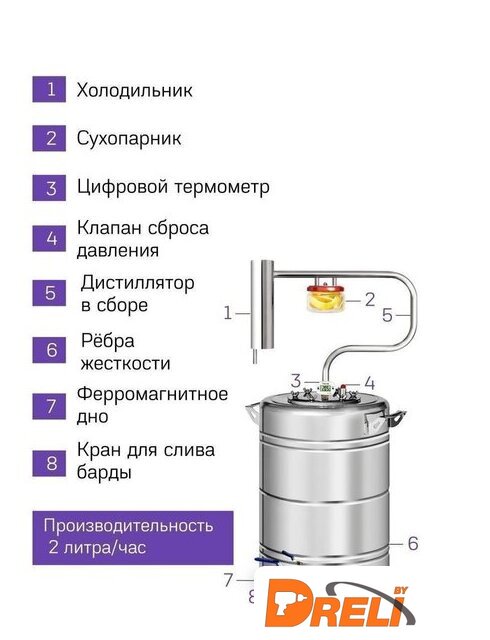 1 Холодильник

2 Сухопарник

3 Цифровой термометр

4 Клапан сброса давления

5 Дистиллятор в сборе

6 Рёбра жесткости

7 Ферромагнитное дно

8 Кран для слива барды

Производительность 2 литра/час

1

2

5

3

4

6

7

8

DRELI BY