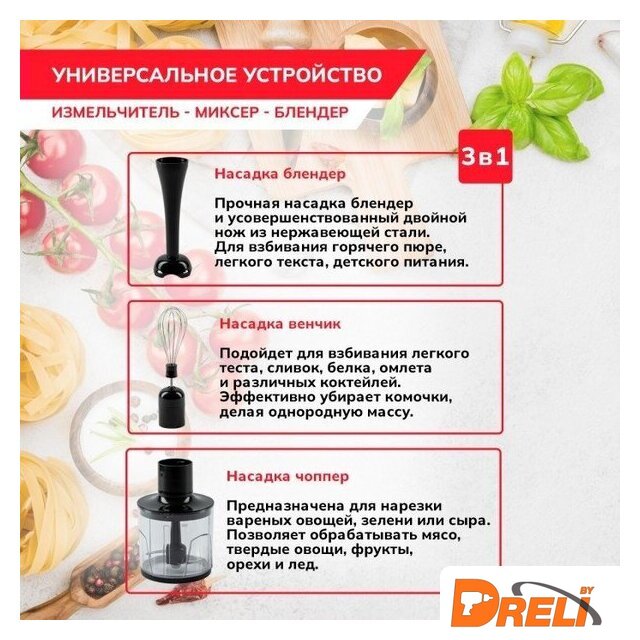 УНИВЕРСАЛЬНОЕ УСТРОЙСТВО

ИЗМЕЛЬЧИТЕЛЬ - МИКСЕР - БЛЕНДЕР

3 в 1

Насадка блендер

Прочная насадка блендер и усовершенствованный двойной нож из нержавеющей стали. Для взбивания горячего пюре, легкого текста, детского питания.

Насадка венчик

Подойдет для взбивания легкого теста, сливок, белка, омлета и различных коктейлей. Эффективно убирает комочки, делая однородную массу.

Насадка чоппер

Предназначена для нарезки вареных овощей, зелени или сыра. Позволяет обрабатывать мясо, твердые овощи, фрукты, орехи и лед.

DRELI BY