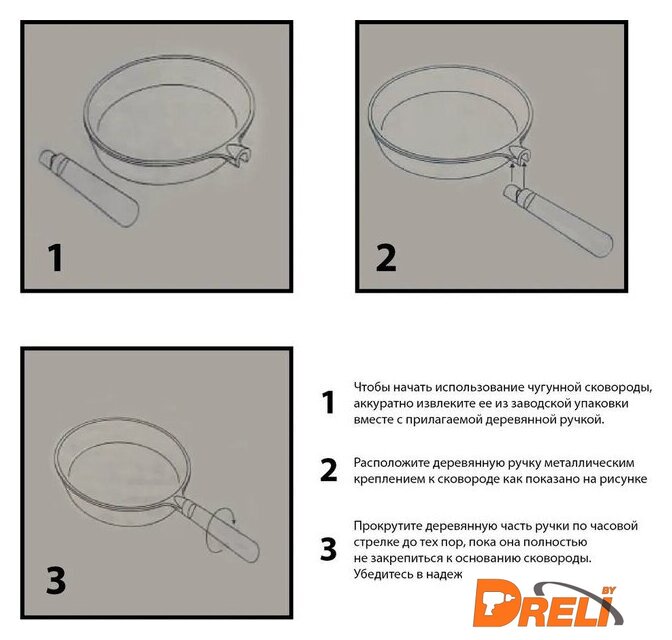 1

2

3

1 Чтобы начать использование чугунной сковороды, аккуратно извлеките ее из заводской упаковки вместе с прилагаемой деревянной ручкой.

2 Расположите деревянную ручку металлическим креплением к сковороде как показано на рисунке

3 Прокрутите деревянную часть ручки по часовой стрелке до тех пор, пока она полностью не закрепиться к основанию сковороды. Убедитесь в надеж

DRELI BY