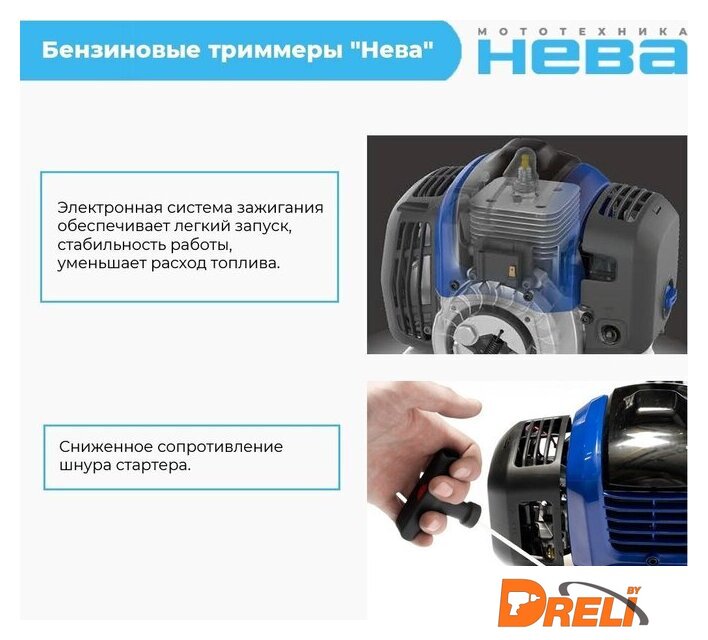 Бензиновые триммеры "Нева"

МОТОТЕХНИКА
НЕВА

Электронная система зажигания обеспечивает легкий запуск, стабильность работы, уменьшает расход топлива.

Сниженное сопротивление шнура стартера.

DRELI BY