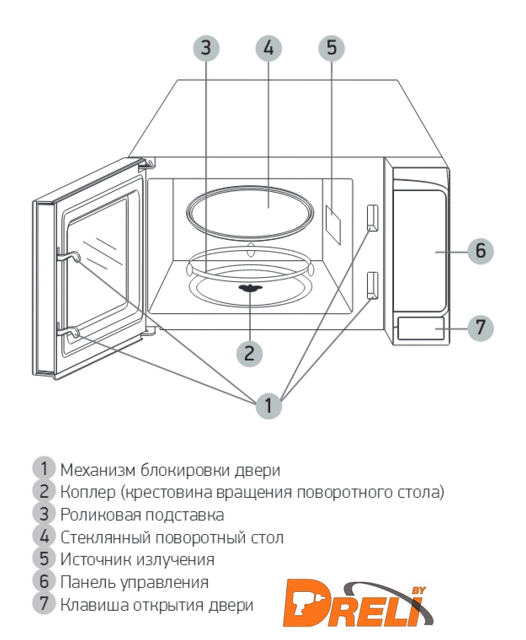 3
4
5
6
7
2
1

1 Механизм блокировки двери
2 Коплер (крестовина вращения поворотного стола)
3 Роликовая подставка
4 Стеклянный поворотный стол
5 Источник излучения
6 Панель управления
7 Клавиша открытия двери

DRELI BY