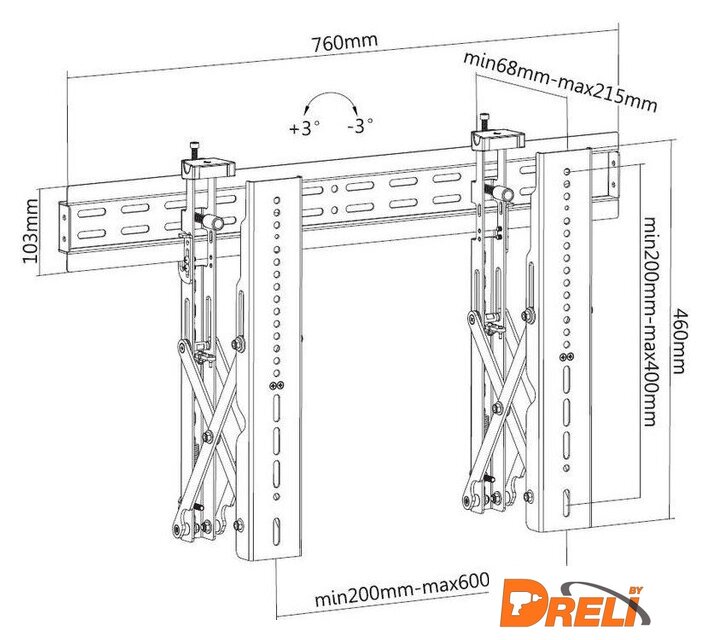 760mm
min68mm-max215mm
+3°
-3°
103mm
min200mm-max400mm
460mm
min200mm-max600
DRELI BY