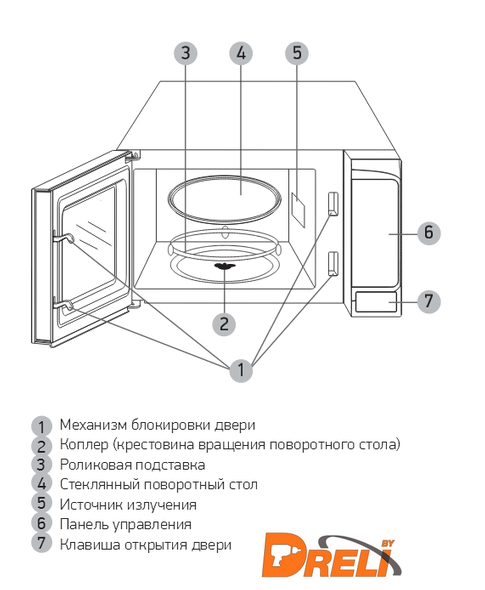 3
4
5
6
7
2
1

1 Механизм блокировки двери
2 Коплер (крестовина вращения поворотного стола)
3 Роликовая подставка
4 Стеклянный поворотный стол
5 Источник излучения
6 Панель управления
7 Клавиша открытия двери

DRELI BY