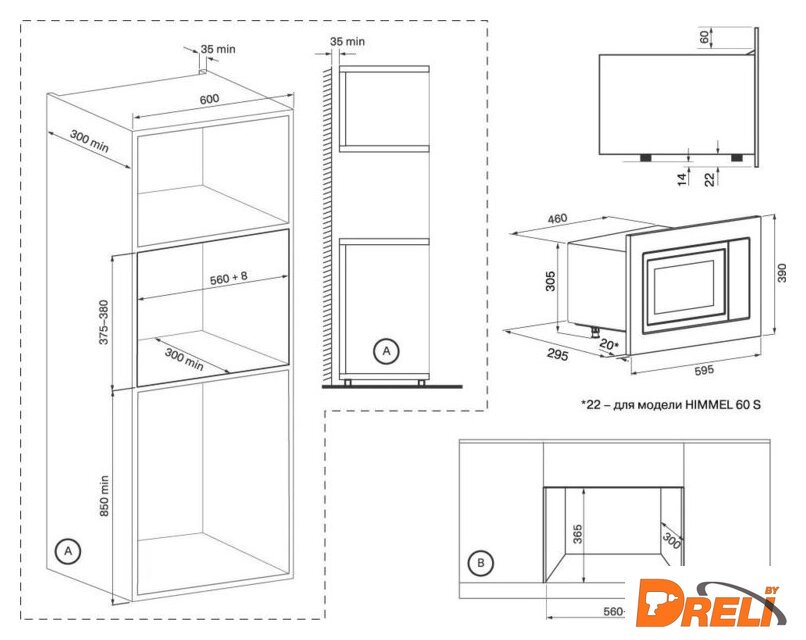 35 min
600
300 min
560 + 8
375–380
300 min
850 min
A
35 min
A
60
14
22
460
305
390
295
20*
595
*22 – для модели HIMMEL 60 S
365
300
B
560
DRELI
BY