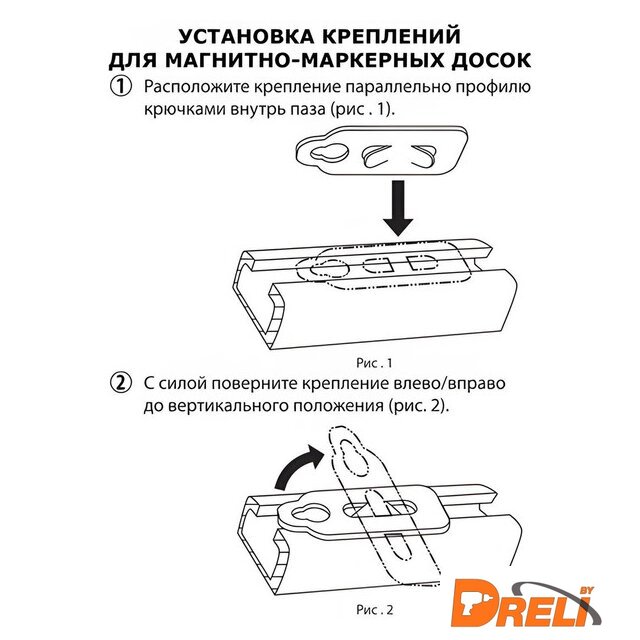 УСТАНОВКА КРЕПЛЕНИЙ
ДЛЯ МАГНИТНО-МАРКЕРНЫХ ДОСОК

① Расположите крепление параллельно профилю крючками внутрь паза (рис . 1).

Рис . 1

② С силой поверните крепление влево/вправо до вертикального положения (рис. 2).

Рис . 2

DRELI BY