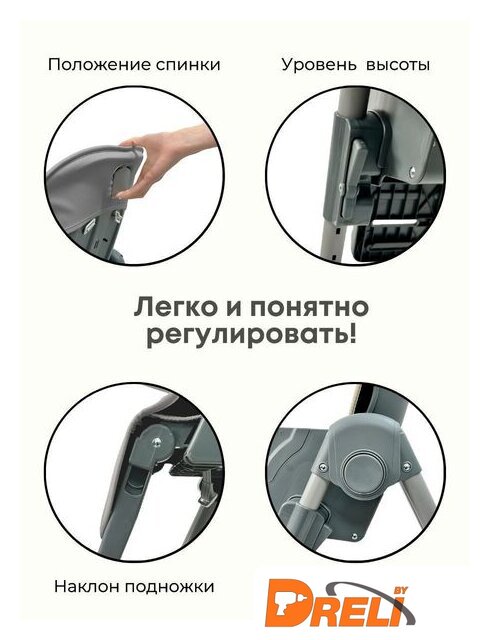 Положение спинки

Уровень высоты

Легко и понятно регулировать!

Наклон подножки

DRELI BY