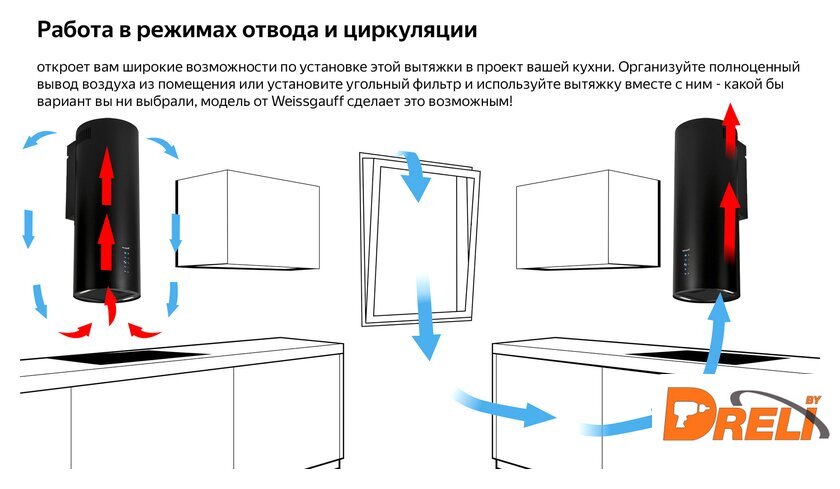 Работа в режимах отвода и циркуляции

откроет вам широкие возможности по установке этой вытяжки в проект вашей кухни. Организуйте полноценный вывод воздуха из помещения или установите угольный фильтр и используйте вытяжку вместе с ним - какой бы вариант вы ни выбрали, модель от Weissgauff сделает это возможным!

DRELI BY