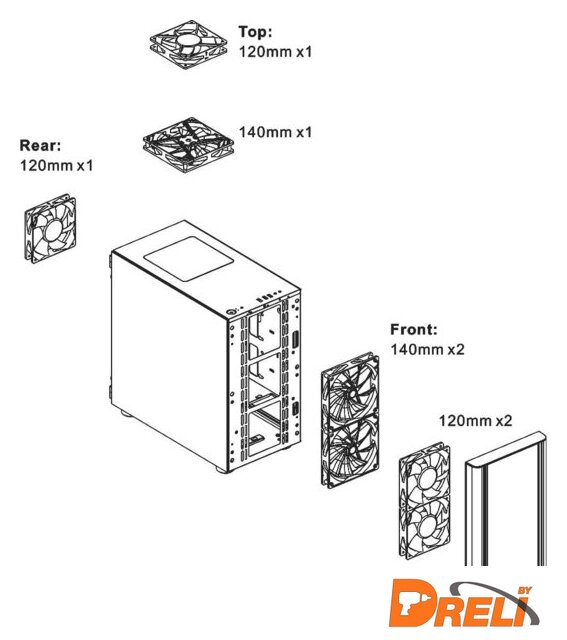 Top:
120mm x1

140mm x1

Rear:
120mm x1

Front:
140mm x2

120mm x2

DRELI BY