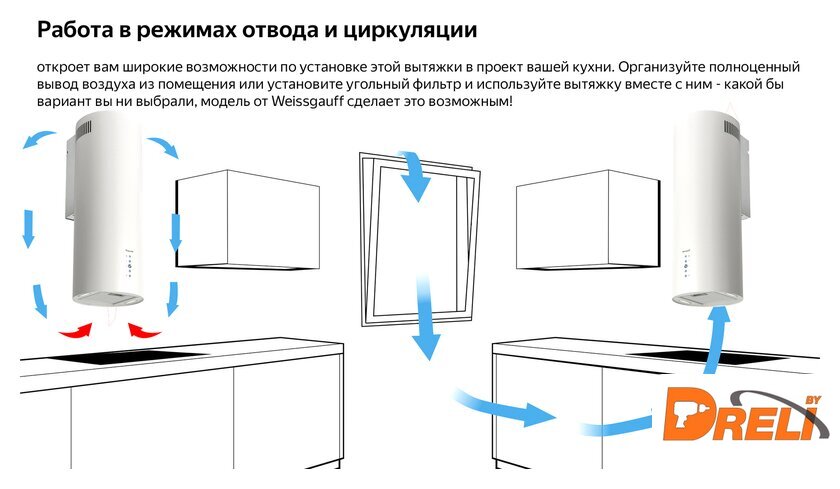 Работа в режимах отвода и циркуляции

откроет вам широкие возможности по установке этой вытяжки в проект вашей кухни. Организуйте полноценный вывод воздуха из помещения или установите угольный фильтр и используйте вытяжку вместе с ним - какой бы вариант вы ни выбрали, модель от Weissgauff сделает это возможным!

DRELI BY