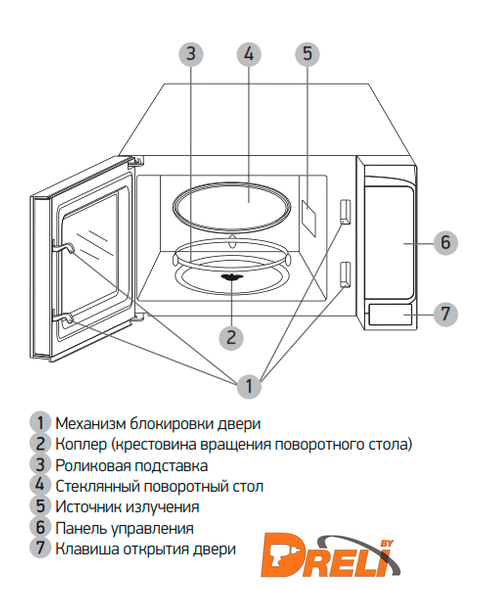 3
4
5
6
7
2
1

1 Механизм блокировки двери
2 Коплер (крестовина вращения поворотного стола)
3 Роликовая подставка
4 Стеклянный поворотный стол
5 Источник излучения
6 Панель управления
7 Клавиша открытия двери

DRELI BY