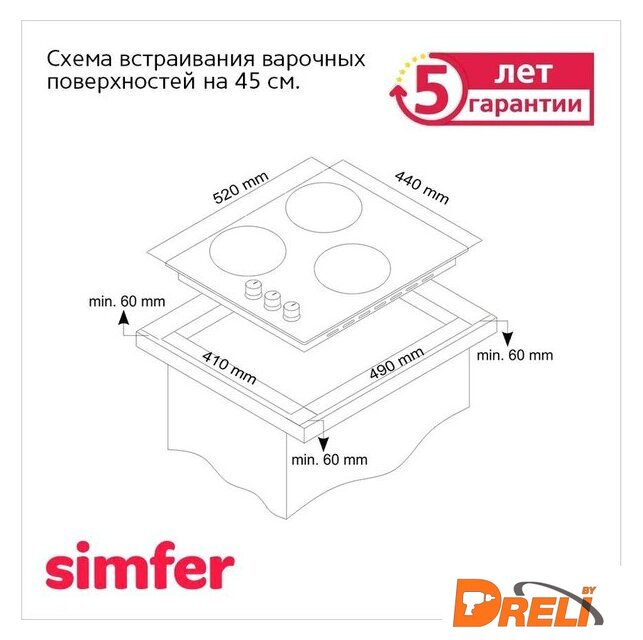 Схема встраивания варочных поверхностей на 45 см.

5 лет гарантии

520 mm

440 mm

min. 60 mm

410 mm

490 mm

min. 60 mm

min. 60 mm

simfer

DRELI BY