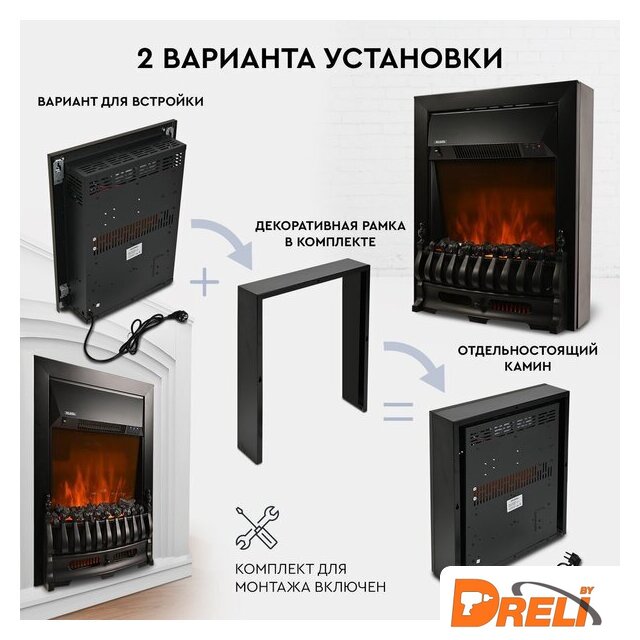 2 ВАРИАНТА УСТАНОВКИ

ВАРИАНТ ДЛЯ ВСТРОЙКИ

ДЕКОРАТИВНАЯ РАМКА В КОМПЛЕКТЕ

ОТДЕЛЬНОСТОЯЩИЙ КАМИН

КОМПЛЕКТ ДЛЯ МОНТАЖА ВКЛЮЧЕН

DRELI BY