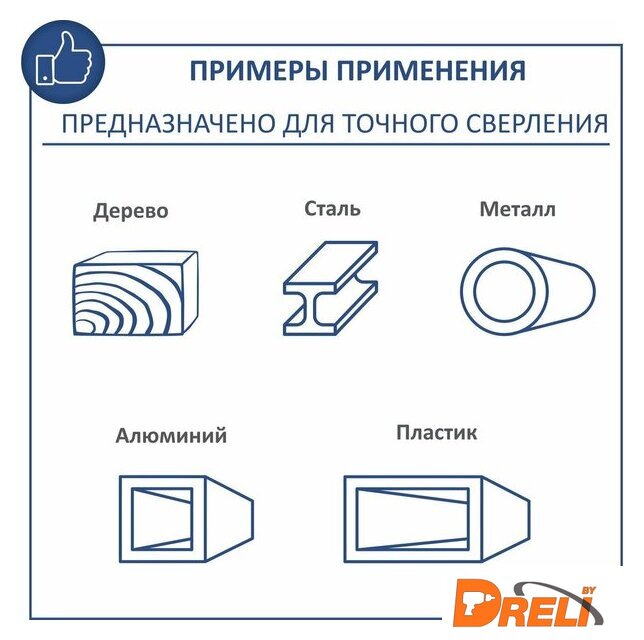 ПРИМЕРЫ ПРИМЕНЕНИЯ

ПРЕДНАЗНАЧЕНО ДЛЯ ТОЧНОГО СВЕРЛЕНИЯ

Дерево

Сталь

Металл

Алюминий

Пластик

DRELI BY