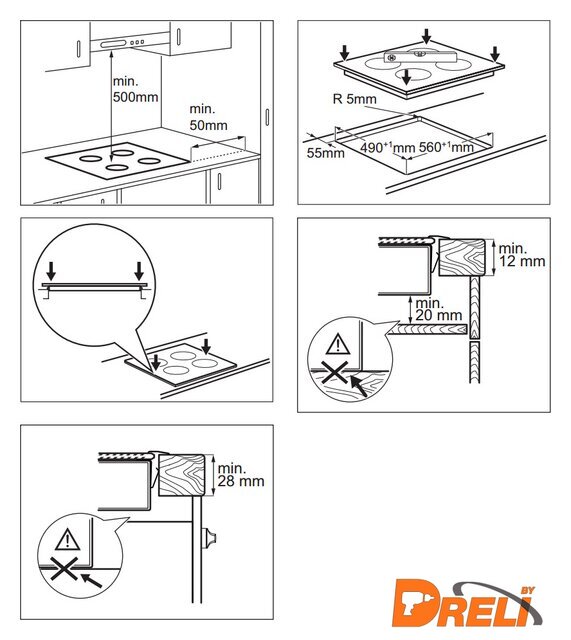 min.
500mm

min.
50mm

R 5mm

55mm

$490^{+1}$mm

$560^{+1}$mm

min.
12 mm

min.
20 mm

min.
28 mm

DRELI BY