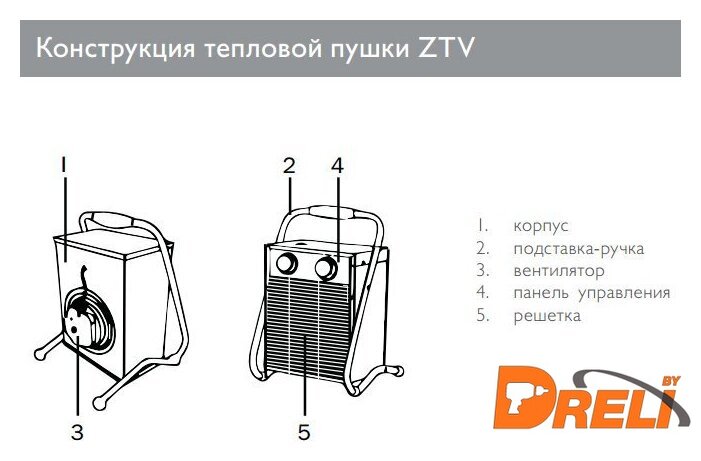 Конструкция тепловой пушки ZTV

1

3

2 4

5

1. корпус
2. подставка-ручка
3. вентилятор
4. панель управления
5. решетка

DRELI BY