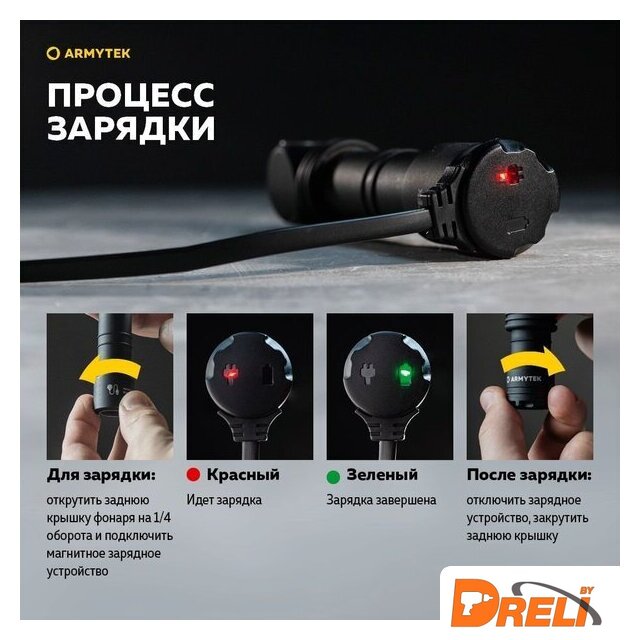 ARMYTEK

ПРОЦЕСС ЗАРЯДКИ

ARMYTEK

Для зарядки:
открутить заднюю крышку фонаря на 1/4 оборота и подключить магнитное зарядное устройство

Красный
Идет зарядка

Зеленый
Зарядка завершена

После зарядки:
отключить зарядное устройство, закрутить заднюю крышку

DRELI BY