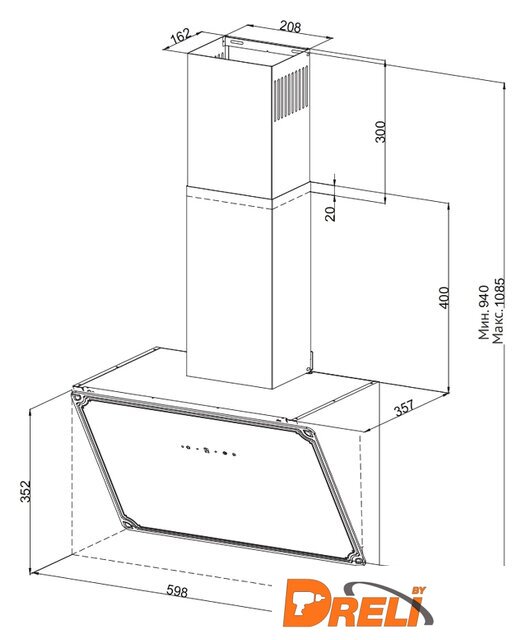 162
208
300
20
400
Мин. 940
Макс. 1085
357
352
598
DRELI BY