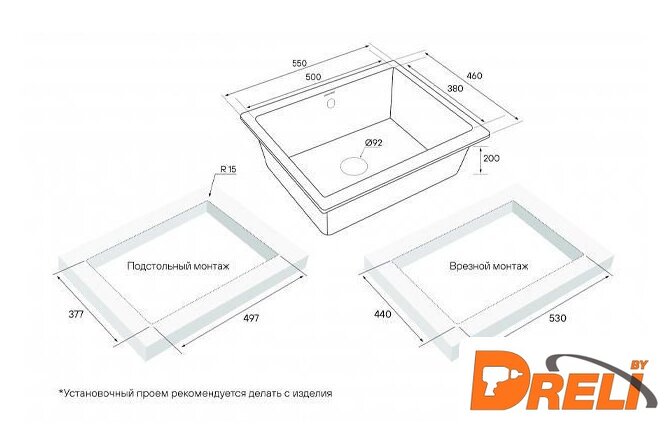 550
500
460
380
Ø92
200
R 15
Подстольный монтаж
377
497
Врезной монтаж
440
530
*Установочный проем рекомендуется делать с изделия
DRELI BY