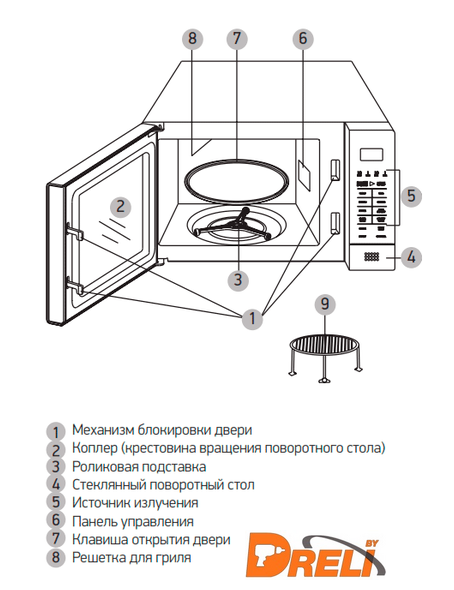 8
7
6
2
5
4
3
1
9

1 Механизм блокировки двери
2 Коплер (крестовина вращения поворотного стола)
3 Роликовая подставка
4 Стеклянный поворотный стол
5 Источник излучения
6 Панель управления
7 Клавиша открытия двери
8 Решетка для гриля

DRELI BY