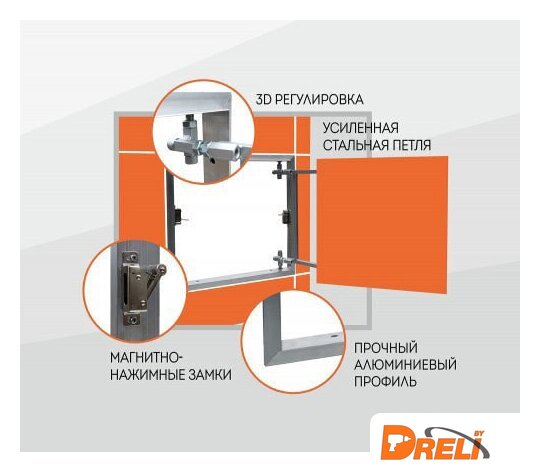 3D РЕГУЛИРОВКА

УСИЛЕННАЯ СТАЛЬНАЯ ПЕТЛЯ

МАГНИТНО-НАЖИМНЫЕ ЗАМКИ

ПРОЧНЫЙ АЛЮМИНИЕВЫЙ ПРОФИЛЬ

DRELI BY