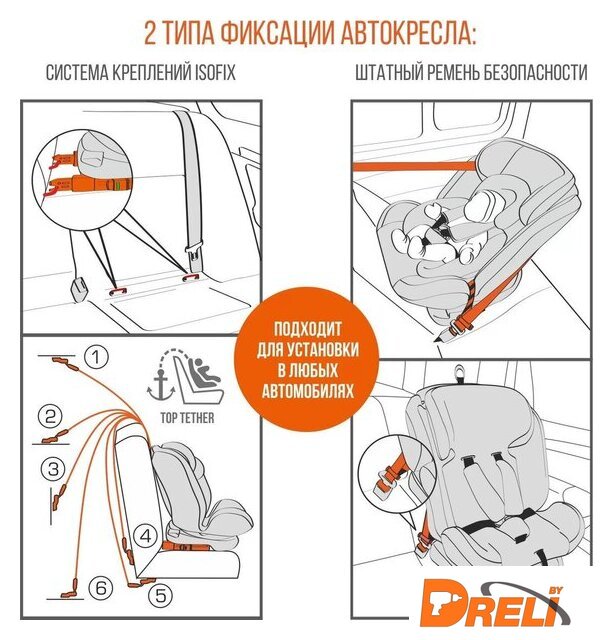 2 ТИПА ФИКСАЦИИ АВТОКРЕСЛА:

СИСТЕМА КРЕПЛЕНИЙ ISOFIX

ШТАТНЫЙ РЕМЕНЬ БЕЗОПАСНОСТИ

ПОДХОДИТ ДЛЯ УСТАНОВКИ В ЛЮБЫХ АВТОМОБИЛЯХ

1

2

3

4

5

6

TOP TETHER

DRELI BY