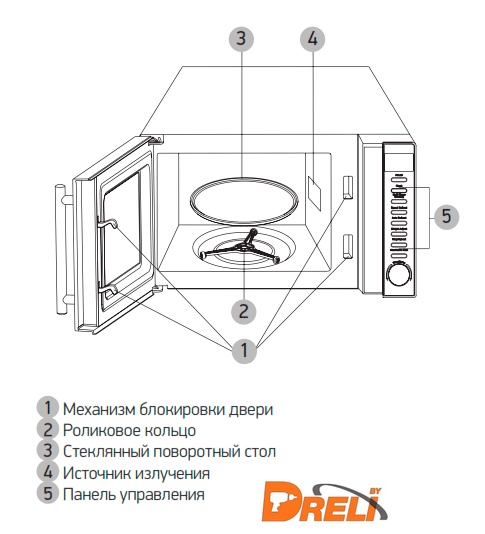 3
4
5
2
1

1 Механизм блокировки двери
2 Роликовое кольцо
3 Стеклянный поворотный стол
4 Источник излучения
5 Панель управления

DRELI BY