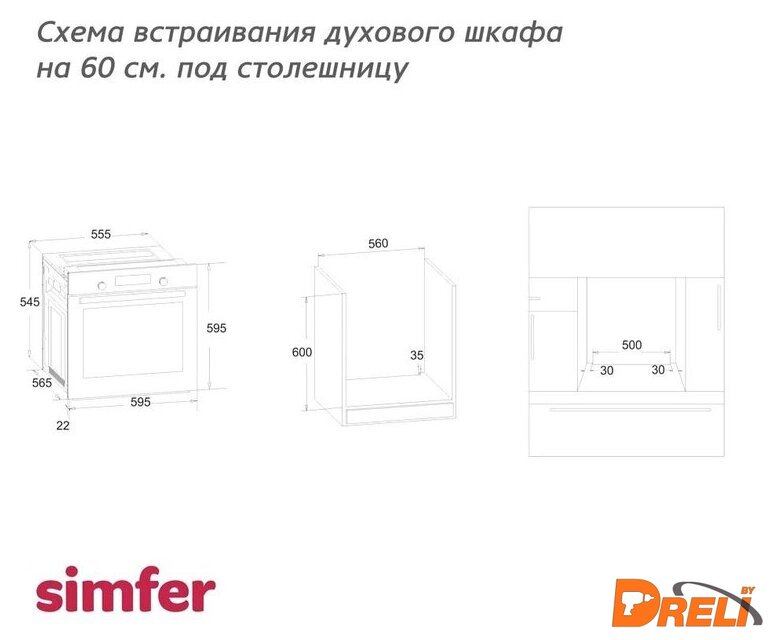 Схема встраивания духового шкафа на 60 см. под столешницу

555
545
595
565
595
22

560
600
35

500
30
30

simfer

DRELI BY