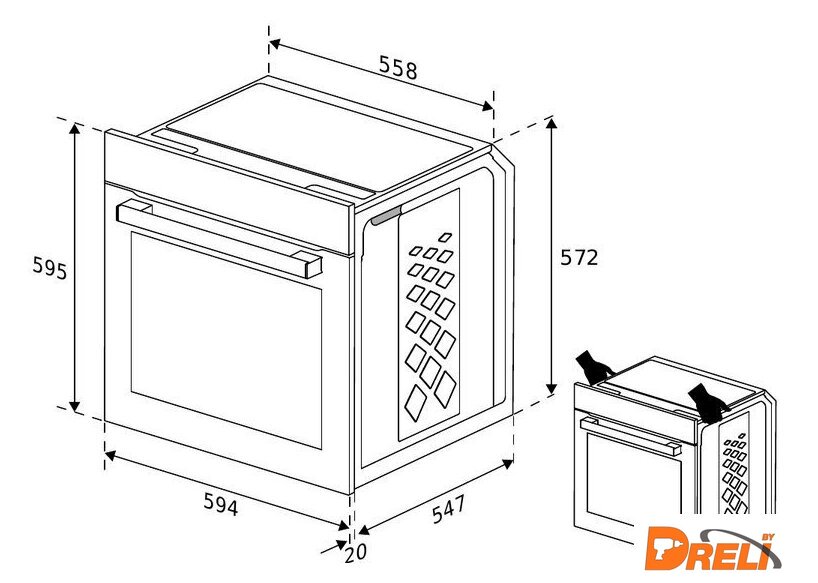 558

595

572

594

547

20

BY
DRELI