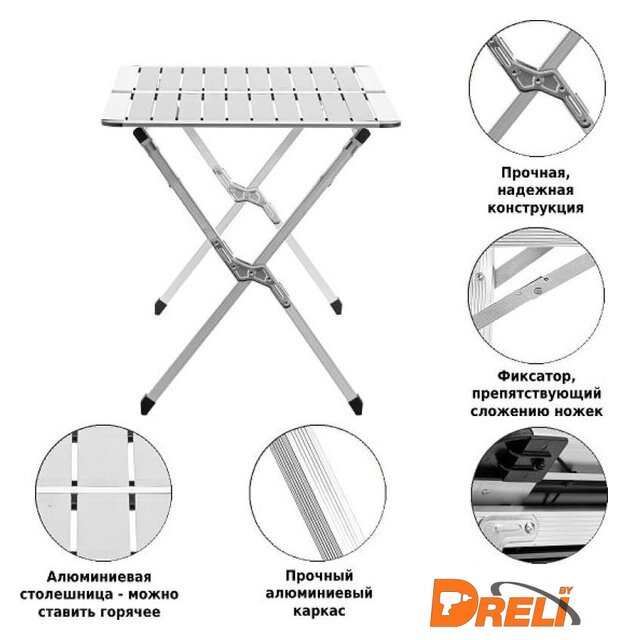 Прочная, надежная конструкция

Фиксатор, препятствующий сложению ножек

Алюминиевая столешница - можно ставить горячее

Прочный алюминиевый каркас

DRELI BY