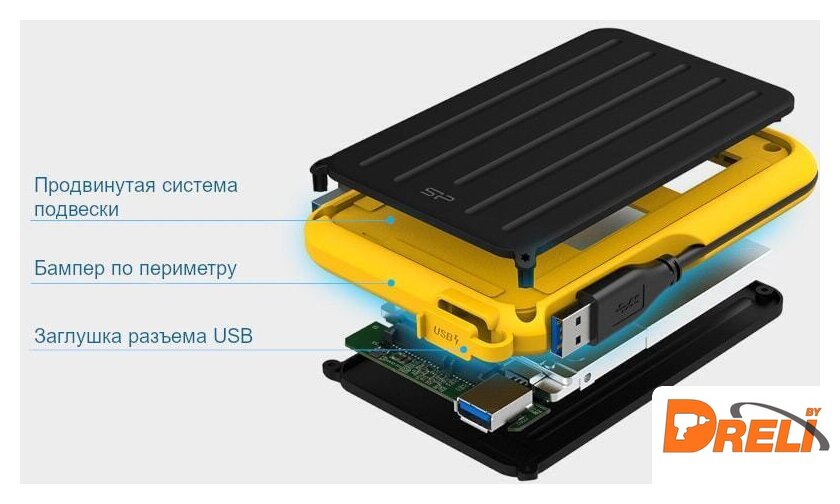 Продвинутая система подвески

Бампер по периметру

Заглушка разъема USB

SP

USB

DRELI BY