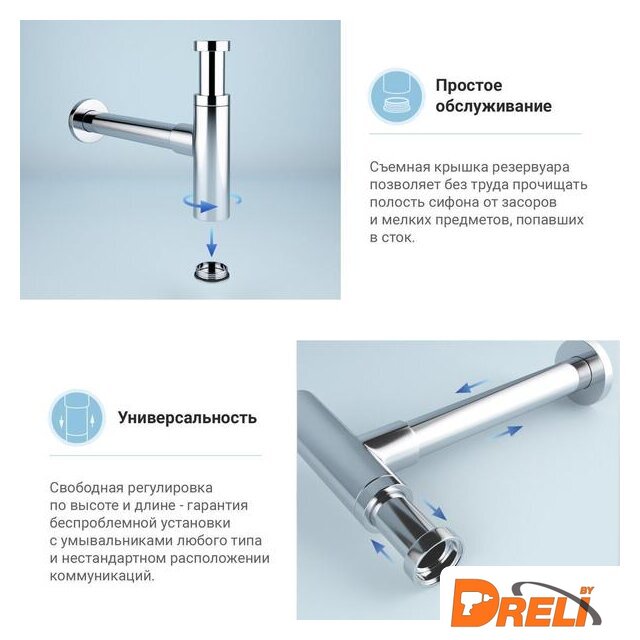 Простое обслуживание

Съемная крышка резервуара позволяет без труда прочищать полость сифона от засоров и мелких предметов, попавших в сток.

Универсальность

Свободная регулировка по высоте и длине - гарантия беспроблемной установки с умывальниками любого типа и нестандартном расположении коммуникаций.

DRELI BY