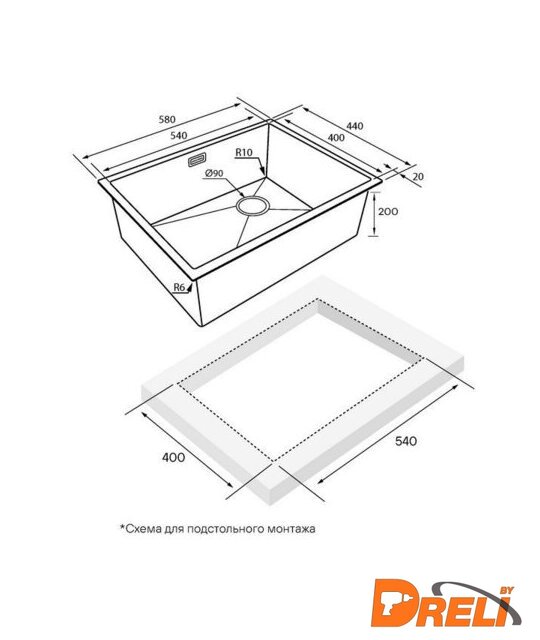 580
540
440
400
20
R10
Ø90
200
R6
400
540
*Схема для подстольного монтажа
DRELI BY