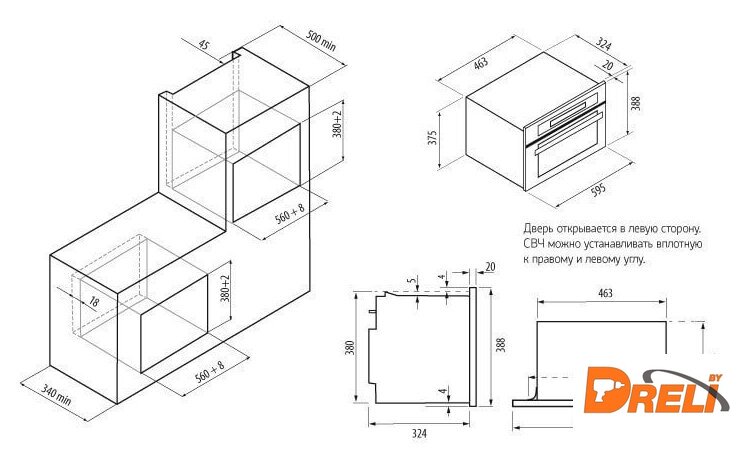 45
500 min
380+2
560 + 8
18
380+2
560 + 8
340 min
463
324
20
388
375
595
Дверь открывается в левую сторону.
СВЧ можно устанавливать вплотную к правому и левому углу.
5
4
20
380
388
4
324
463
DRELI BY