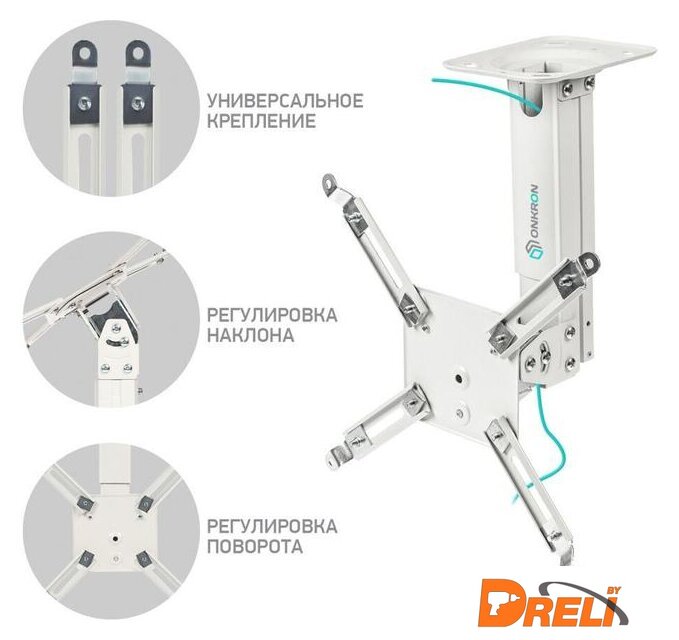 УНИВЕРСАЛЬНОЕ КРЕПЛЕНИЕ

РЕГУЛИРОВКА НАКЛОНА

РЕГУЛИРОВКА ПОВОРОТА

ONKRON

DRELI BY