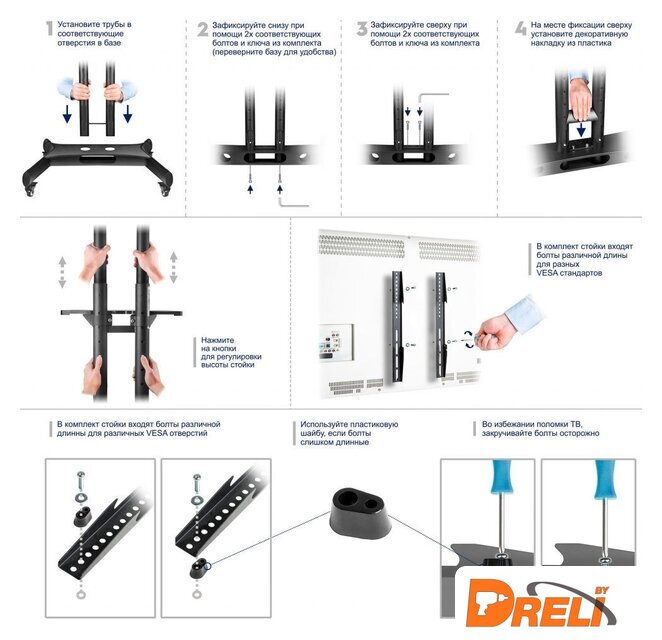 1 Установите трубы в соответствующие отверстия в базе

2 Зафиксируйте снизу при помощи 2х соответствующих болтов и ключа из комплекта (переверните базу для удобства)

3 Зафиксируйте сверху при помощи 2х соответствующих болтов и ключа из комплекта

4 На месте фиксации сверху установите декоративную накладку из пластика

Нажмите на кнопки для регулировки высоты стойки

В комплект стойки входят болты различной длины для разных VESA стандартов

В комплект стойки входят болты различной длинны для различных VESA отверстий

Используйте пластиковую шайбу, если болты слишком длинные

Во избежании поломки ТВ, закручивайте болты осторожно

DRELI BY