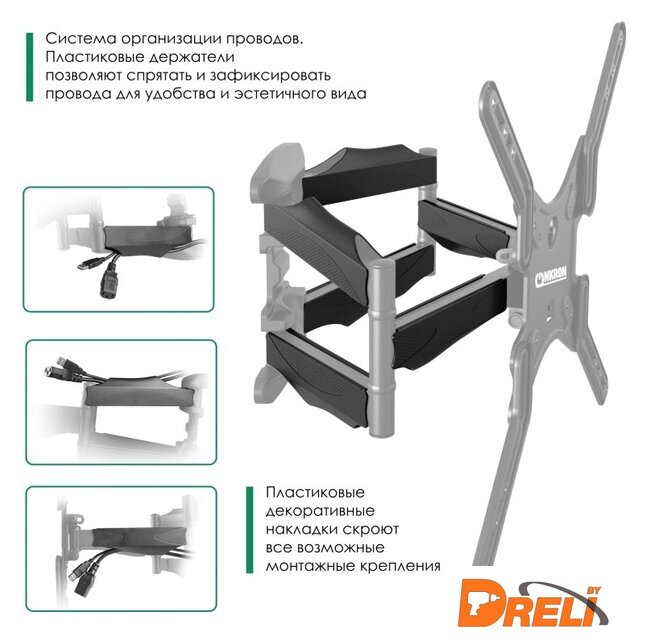 Система организации проводов. Пластиковые держатели позволяют спрятать и зафиксировать провода для удобства и эстетичного вида

ONKRON

Пластиковые декоративные накладки скроют все возможные монтажные крепления

DRELI BY