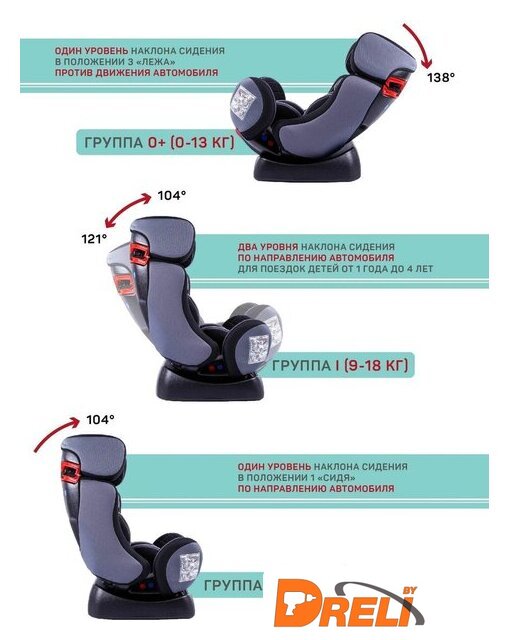 ОДИН УРОВЕНЬ НАКЛОНА СИДЕНИЯ
В ПОЛОЖЕНИИ 3 «ЛЕЖА»
ПРОТИВ ДВИЖЕНИЯ АВТОМОБИЛЯ

138°

ГРУППА 0+ (0-13 КГ)

104°

121°

ДВА УРОВНЯ НАКЛОНА СИДЕНИЯ
ПО НАПРАВЛЕНИЮ АВТОМОБИЛЯ
ДЛЯ ПОЕЗДОК ДЕТЕЙ ОТ 1 ГОДА ДО 4 ЛЕТ

ГРУППА I (9-18 КГ)

104°

ОДИН УРОВЕНЬ НАКЛОНА СИДЕНИЯ
В ПОЛОЖЕНИИ 1 «СИДЯ»
ПО НАПРАВЛЕНИЮ АВТОМОБИЛЯ

ГРУППА

DRELI BY