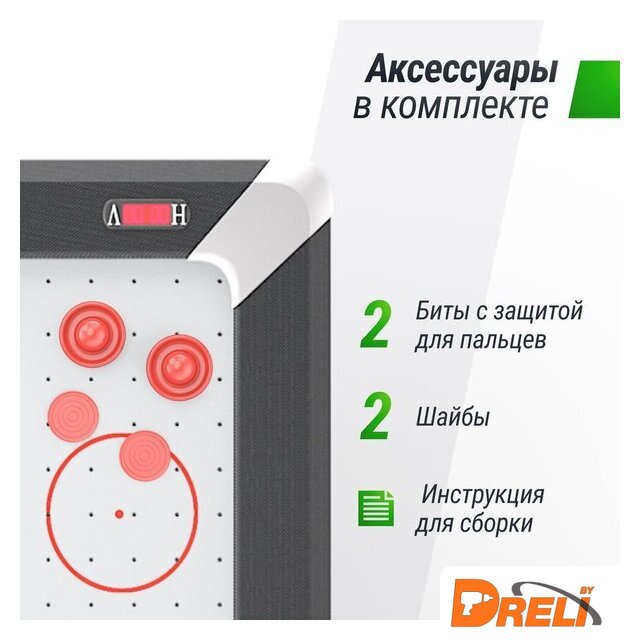 Аксессуары в комплекте

Л Н

2 Биты с защитой для пальцев

2 Шайбы

Инструкция для сборки

DRELI BY