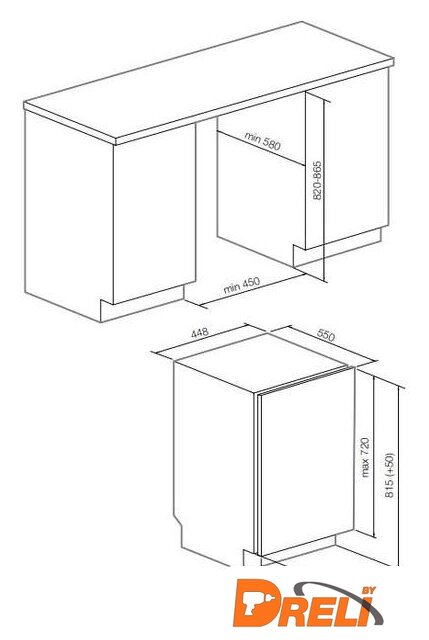 min 580
820-865
min 450
448
550
max 720
815 (+50)
DRELI BY