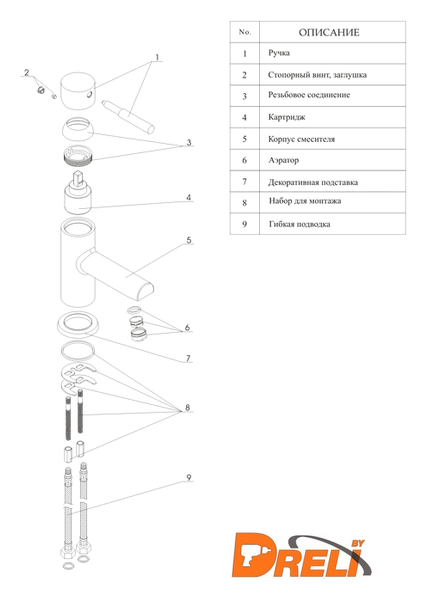 1
2
3
4
5
6
7
8
9

| No. | ОПИСАНИЕ |
|---|---|
| 1 | Ручка |
| 2 | Стопорный винт, заглушка |
| 3 | Резьбовое соединение |
| 4 | Картридж |
| 5 | Корпус смесителя |
| 6 | Аэратор |
| 7 | Декоративная подставка |
| 8 | Набор для монтажа |
| 9 | Гибкая подводка |

DRELI BY