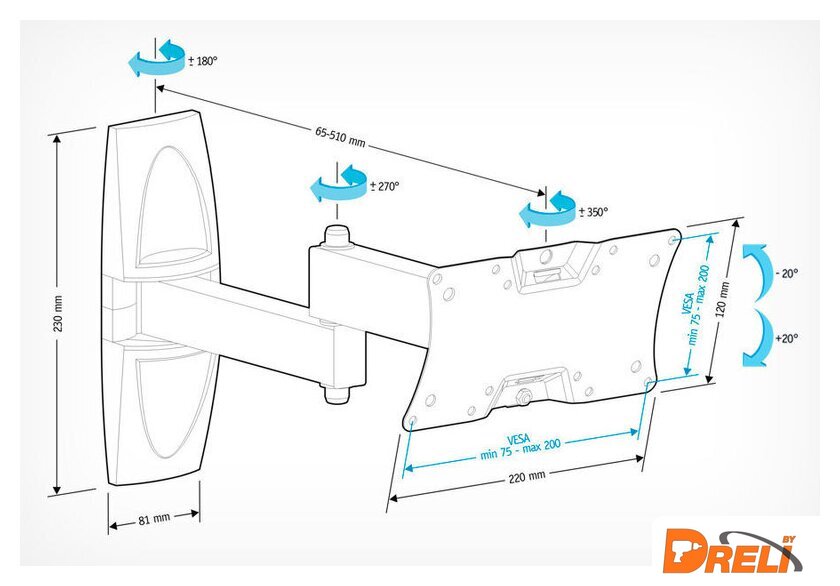 ± 180°

65-510 mm

± 270°

± 350°

230 mm

VESA
min 75 - max 200

120 mm

- 20°

+20°

VESA
min 75 - max 200

220 mm

81 mm

DRELI BY