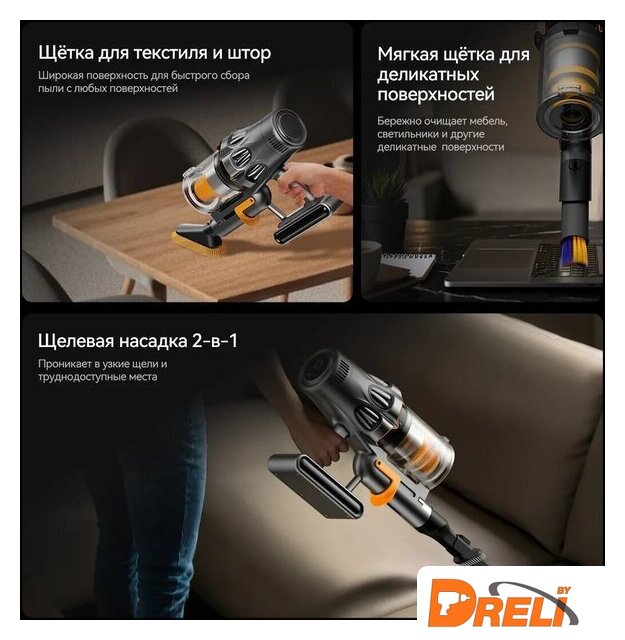 Щётка для текстиля и штор

Широкая поверхность для быстрого сбора пыли с любых поверхностей

Мягкая щётка для деликатных поверхностей

Бережно очищает мебель, светильники и другие деликатные поверхности

Щелевая насадка 2-в-1

Проникает в узкие щели и труднодоступные места

DRELI BY