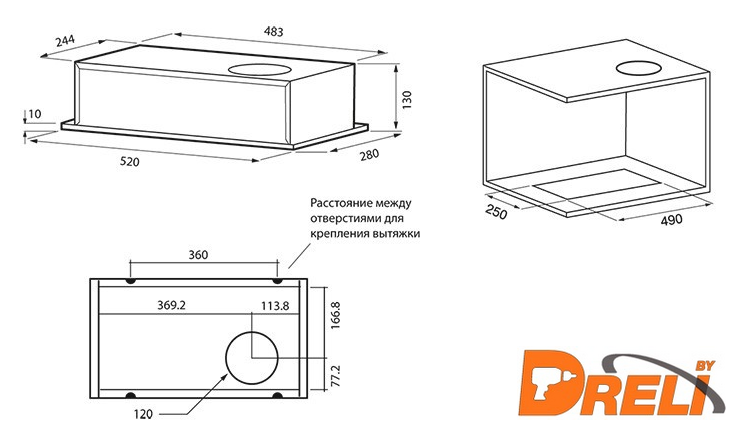 244
483
130
10
520
280
250
490
Расстояние между отверстиями для крепления вытяжки
360
369.2
113.8
166.8
77.2
120
DRELI BY